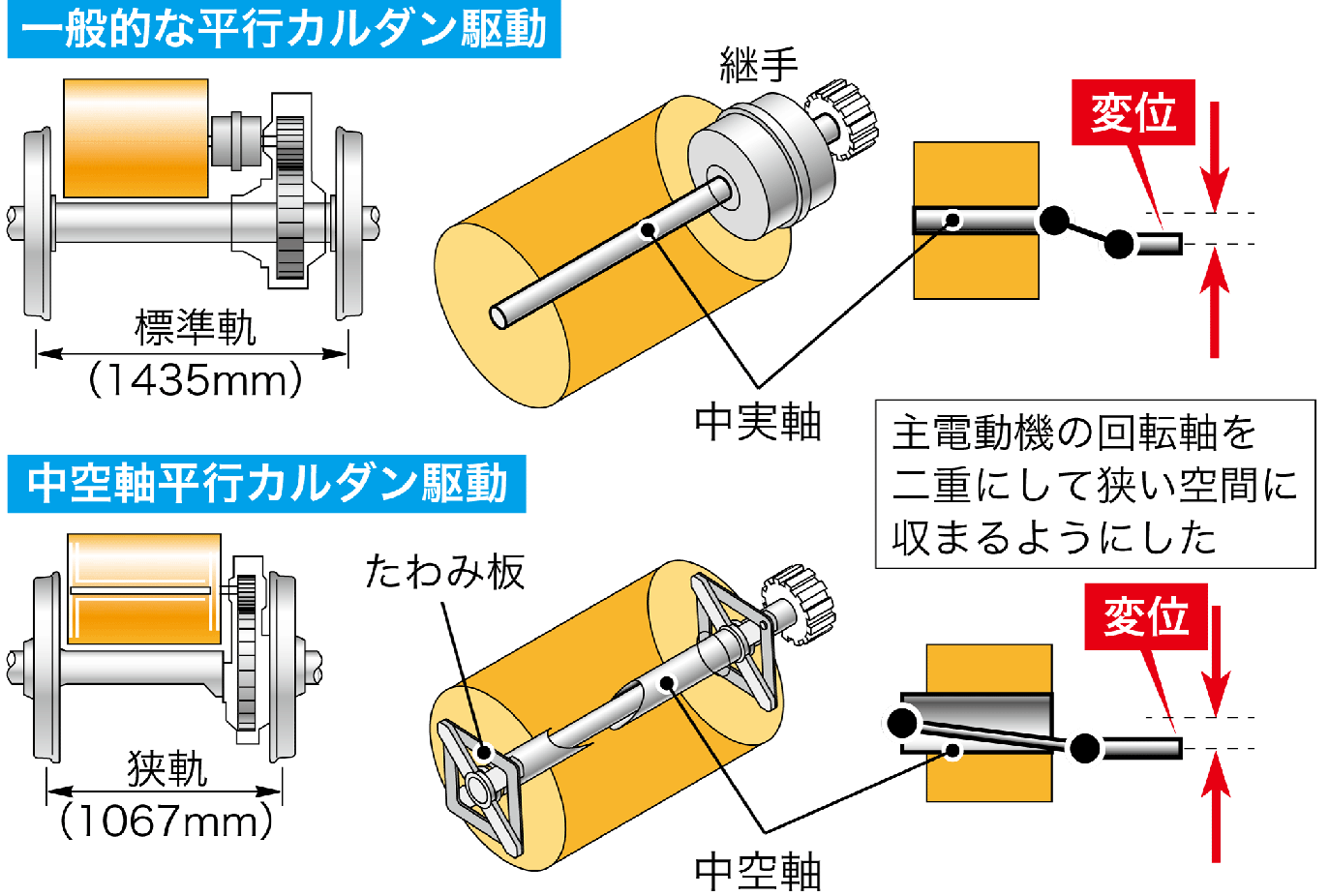 一般的な平行カルダン駆動

継手

変位

標準軌
(1435mm)

中実軸

主電動機の回転軸を二重にして狭い空間に収まるようにした

中空軸平行カルダン駆動

たわみ板

変位

狭軌
(1067mm)

中空軸